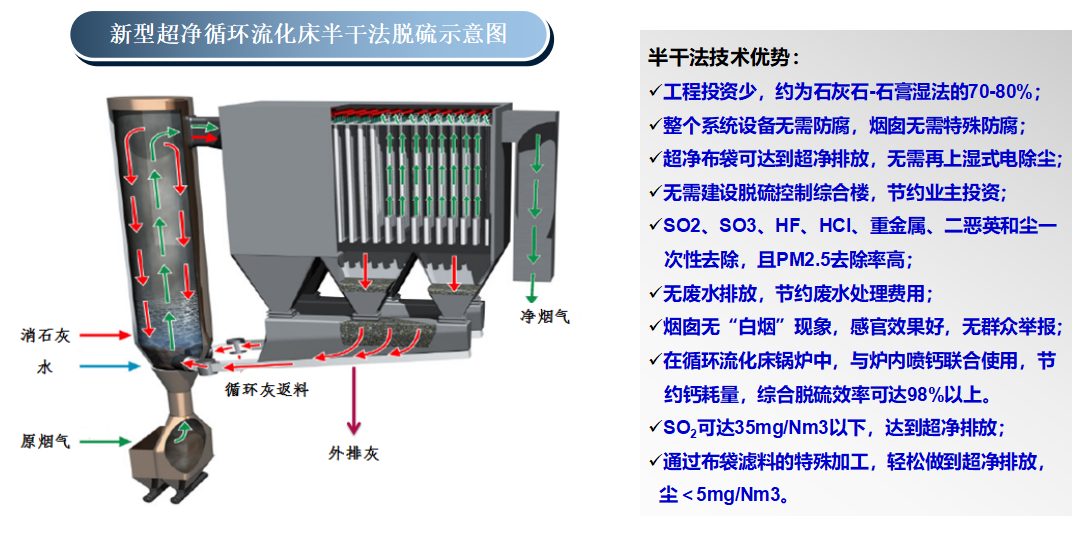 新型超净循环流化床半干法脱硫示意图

消石灰
水
原烟气
循环灰返料
外排灰
净烟气

半干法技术优势：
✓工程投资少，约为石灰石-石膏湿法的70-80%；
✓整个系统设备无需防腐，烟囱无需特殊防腐；
✓超净布袋可达到超净排放，无需再上湿式电除尘；
✓无需建设脱硫控制综合楼，节约业主投资；
✓SO2、SO3、HF、HCl、重金属、二恶英和尘一次性去除，且PM2.5去除率高；
✓无废水排放，节约废水处理费用；
✓烟囱无“白烟”现象，感官效果好，无群众举报；
✓在循环流化床锅炉中，与炉内喷钙联合使用，节约钙耗量，综合脱硫效率可达98%以上。
✓$SO_2$可达35mg/Nm3以下，达到超净排放；
✓通过布袋滤料的特殊加工，轻松做到超净排放，尘＜5mg/Nm3。